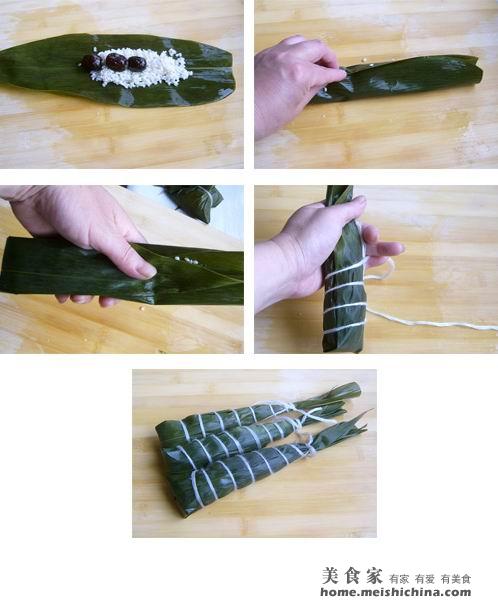 美食家 有家 有爱 有美食
home.meishichina.com